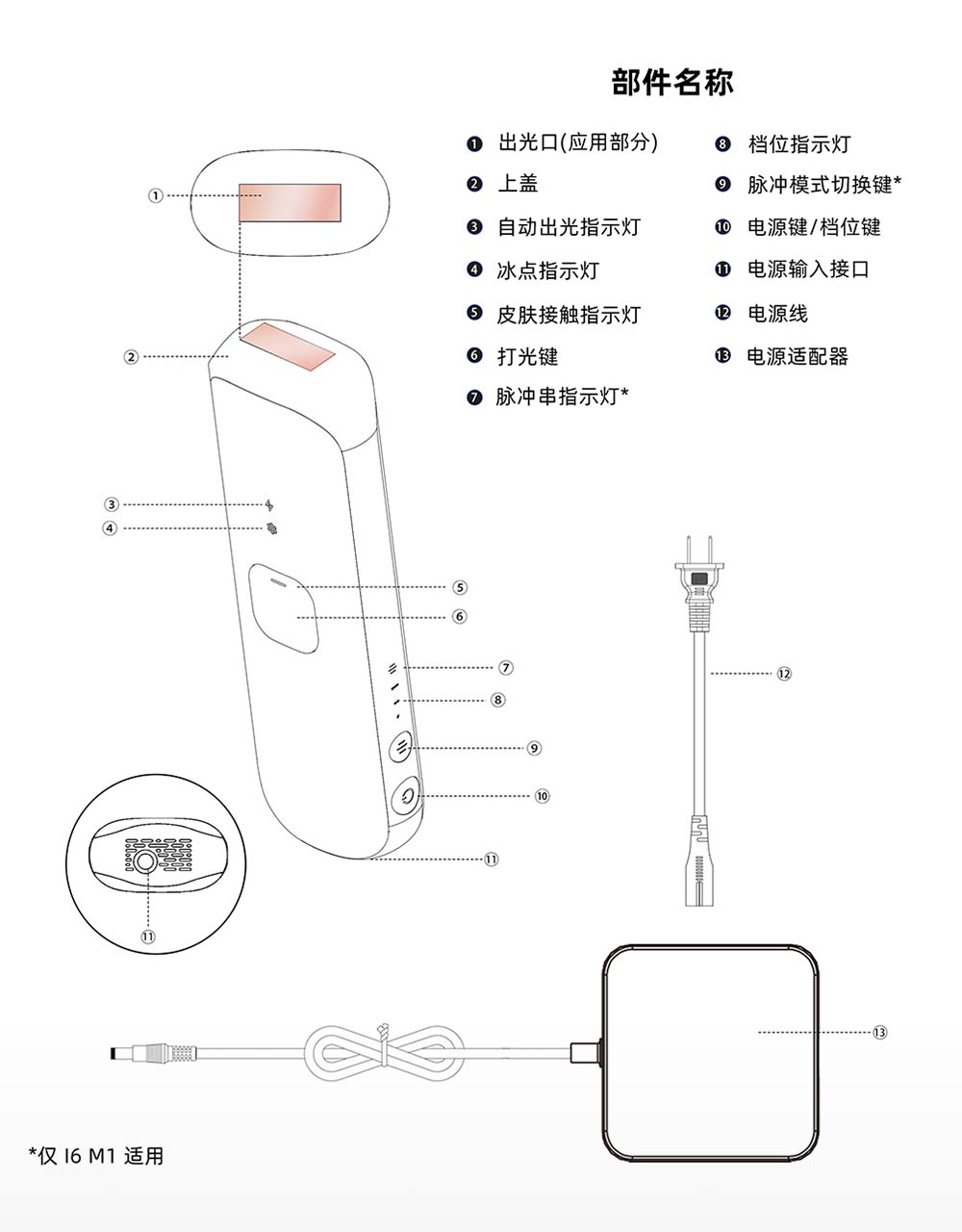 部件名称

❶ 出光口(应用部分)
❷ 上盖
❸ 自动出光指示灯
❹ 冰点指示灯
❺ 皮肤接触指示灯
❻ 打光键
❼ 脉冲串指示灯*

❽ 档位指示灯
❾ 脉冲模式切换键*
❿ 电源键/档位键
⓫ 电源输入接口
⓬ 电源线
⓭ 电源适配器

①
②
③
④
⑤
⑥
⑦
⑧
⑨
⑩
⑪
⑪
⑫
⑬

*仅 I6 M1 适用